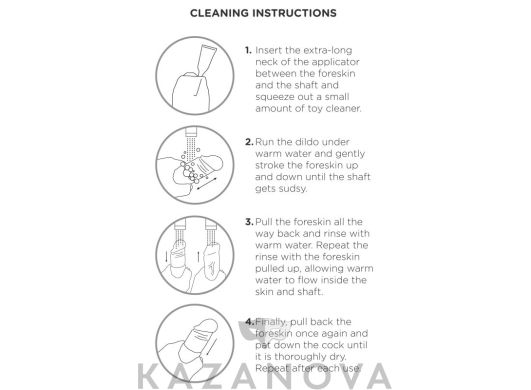 CLEANING INSTRUCTIONS

1. Insert the extra-long neck of the applicator between the foreskin and the shaft and squeeze out a small amount of toy cleaner.

2. Run the dildo under warm water and gently stroke the foreskin up and down until the shaft gets sudsy.

3. Pull the foreskin all the way back and rinse with warm water. Repeat the rinse with the foreskin pulled up, allowing warm water to flow inside the skin and shaft.

4. Finally, pull back the foreskin once again and pat down the cock until it is thoroughly dry. Repeat after each use.

KAZANOVA